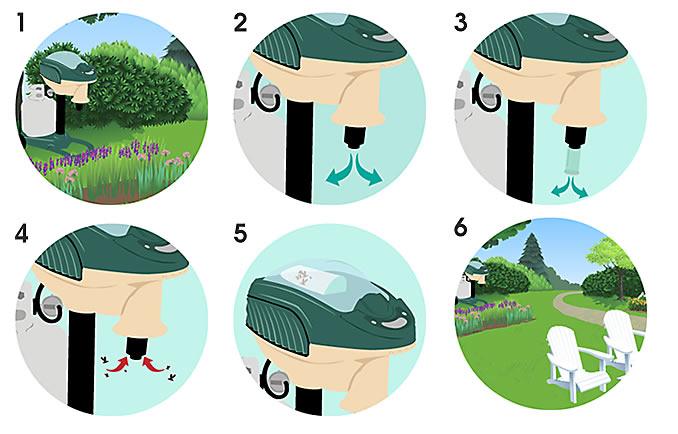 1

2

3

4

5

6